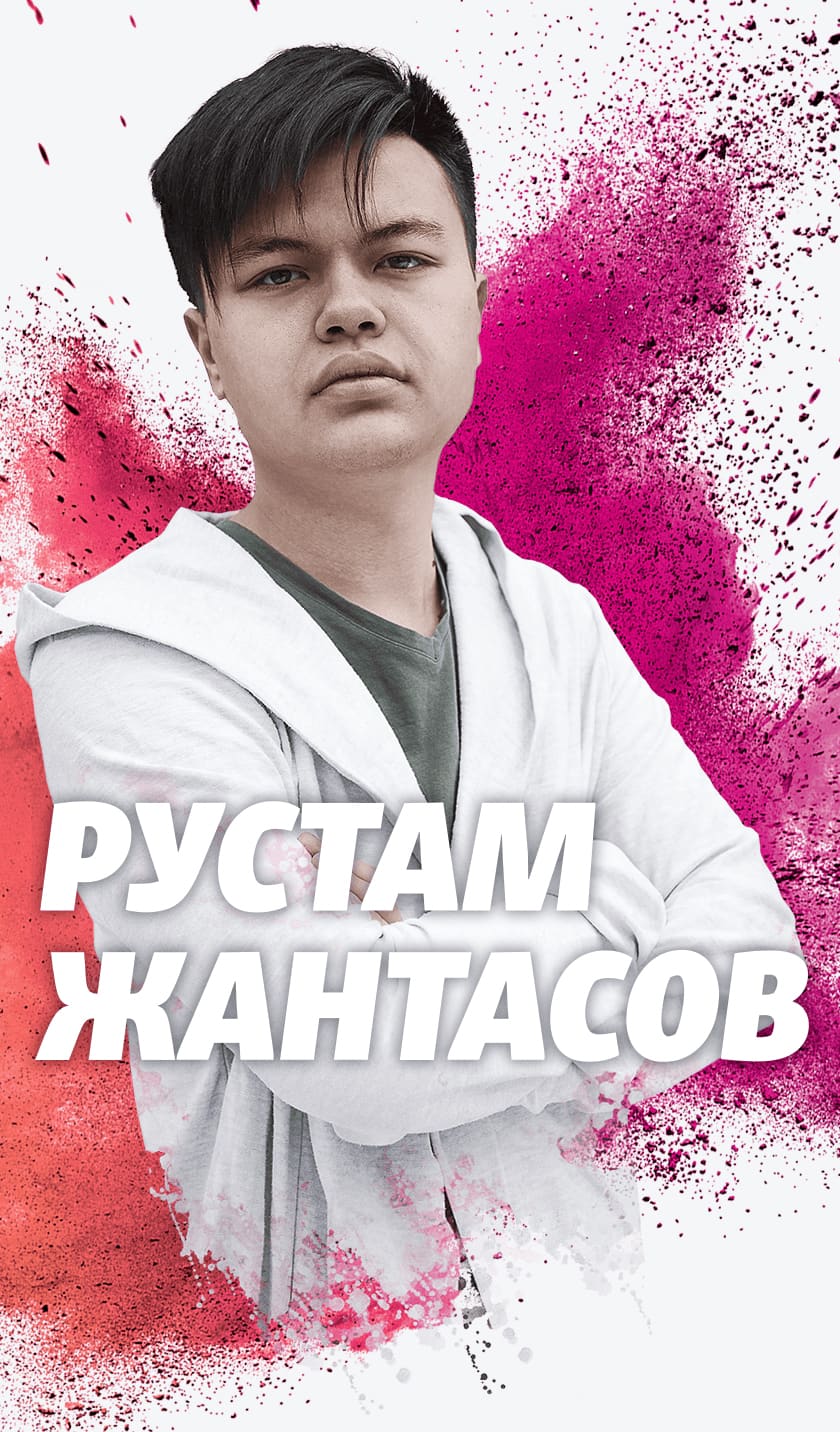 РУСТАМ
ЖАНТАСОВ